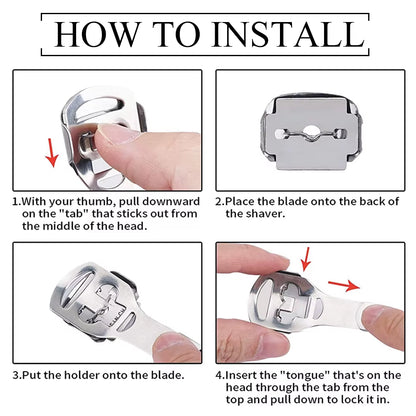 HOW TO INSTALL

1.With your thumb, pull downward on the "tab" that sticks out from the middle of the head.

2.Place the blade onto the back of the shaver.

3.Put the holder onto the blade.

4.Insert the "tongue" that's on the head through the tab from the top and pull down to lock it in.