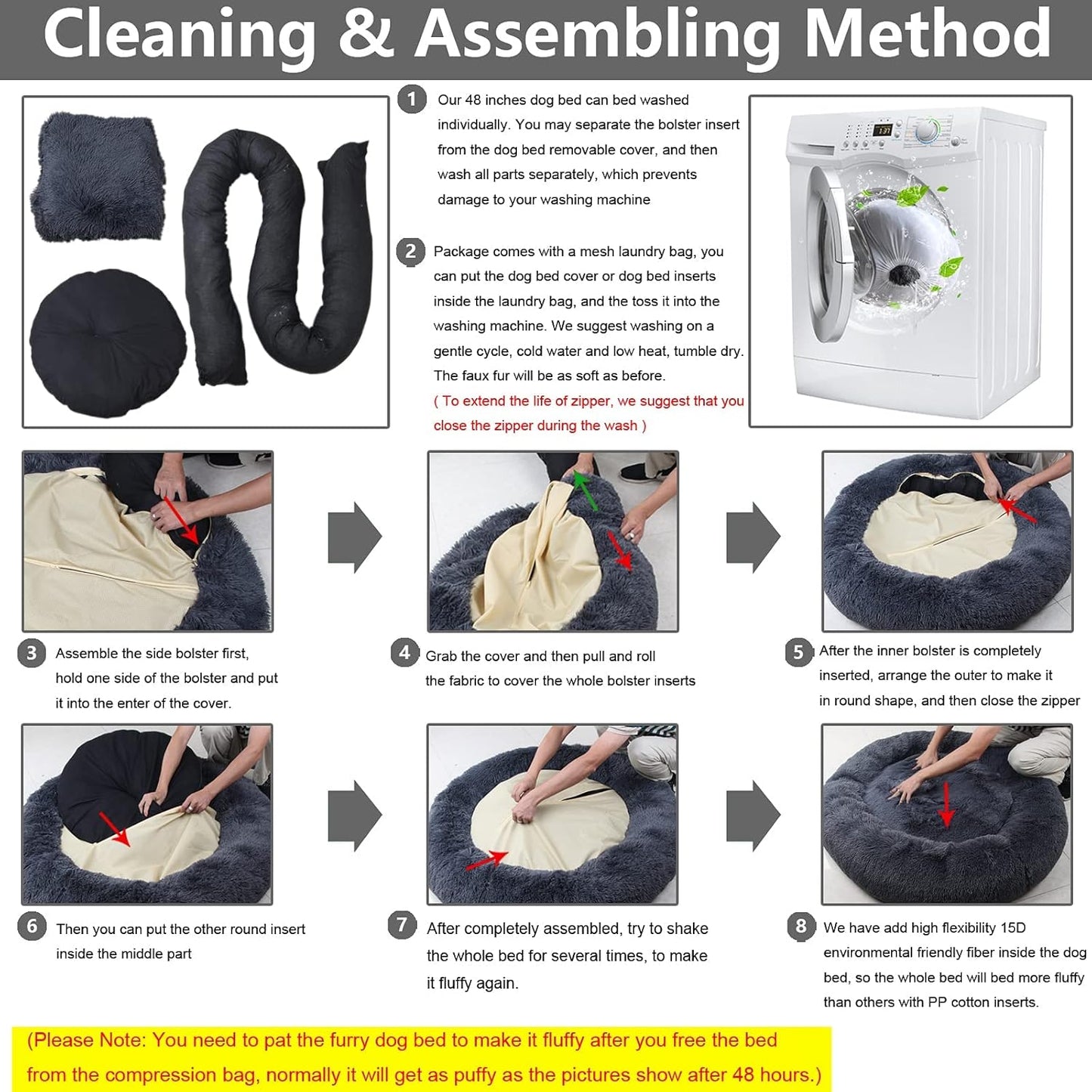 Cleaning & Assembling Method

1 Our 48 inches dog bed can bed washed individually. You may separate the bolster insert from the dog bed removable cover, and then wash all parts separately, which prevents damage to your washing machine

2 Package comes with a mesh laundry bag, you can put the dog bed cover or dog bed inserts inside the laundry bag, and the toss it into the washing machine. We suggest washing on a gentle cycle, cold water and low heat, tumble dry. The faux fur will be as soft as before.
( To extend the life of zipper, we suggest that you close the zipper during the wash )

3 Assemble the side bolster first, hold one side of the bolster and put it into the enter of the cover.

4 Grab the cover and then pull and roll the fabric to cover the whole bolster inserts

5 After the inner bolster is completely inserted, arrange the outer to make it in round shape, and then close the zipper

6 Then you can put the other round insert inside the middle part

7 After completely assembled, try to shake the whole bed for several times, to make it fluffy again.

8 We have add high flexibility 15D environmental friendly fiber inside the dog bed, so the whole bed will bed more fluffy than others with PP cotton inserts.

(Please Note: You need to pat the furry dog bed to make it fluffy after you free the bed from the compression bag, normally it will get as puffy as the pictures show after 48 hours.)